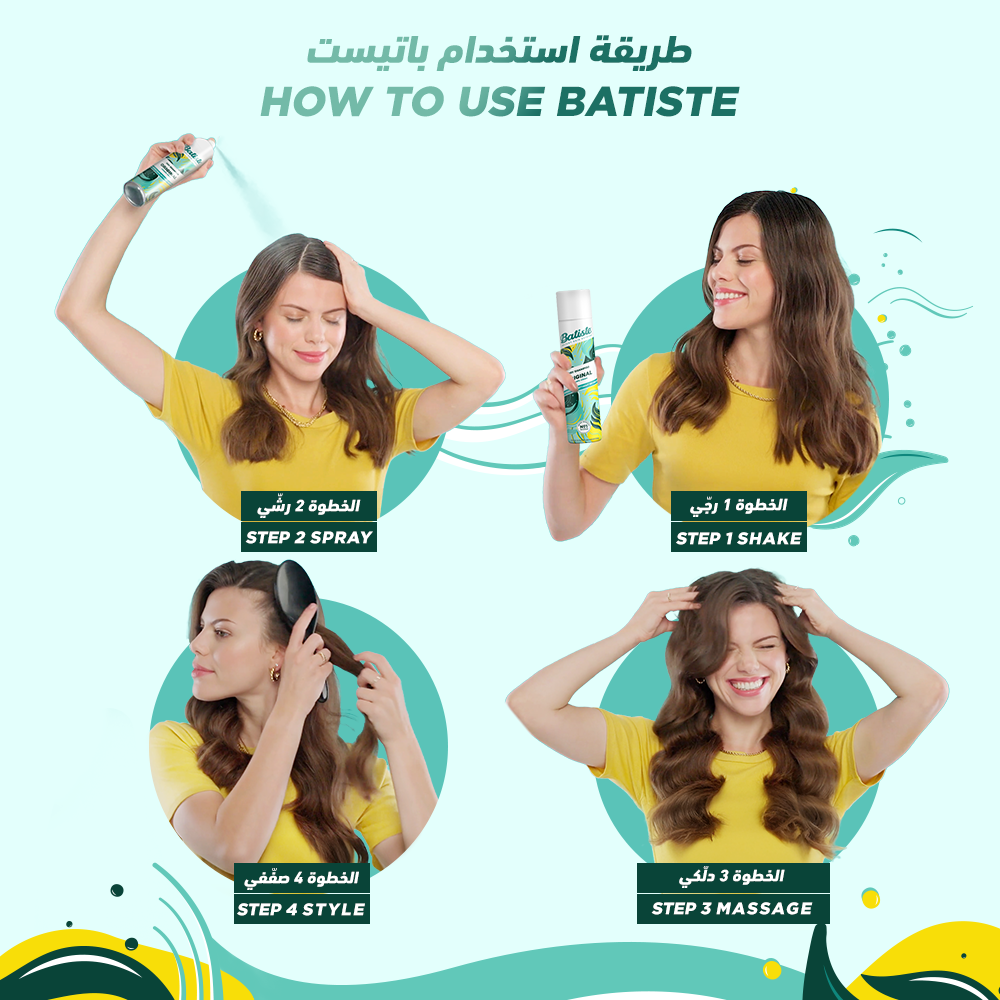 طريقة استخدام باتيست
HOW TO USE BATISTE

Batiste
ORIGINAL

الخطوة 1 رجّي
STEP 1 SHAKE

الخطوة 2 رشّي
STEP 2 SPRAY

الخطوة 3 دلّكي
STEP 3 MASSAGE

الخطوة 4 صفّفي
STEP 4 STYLE